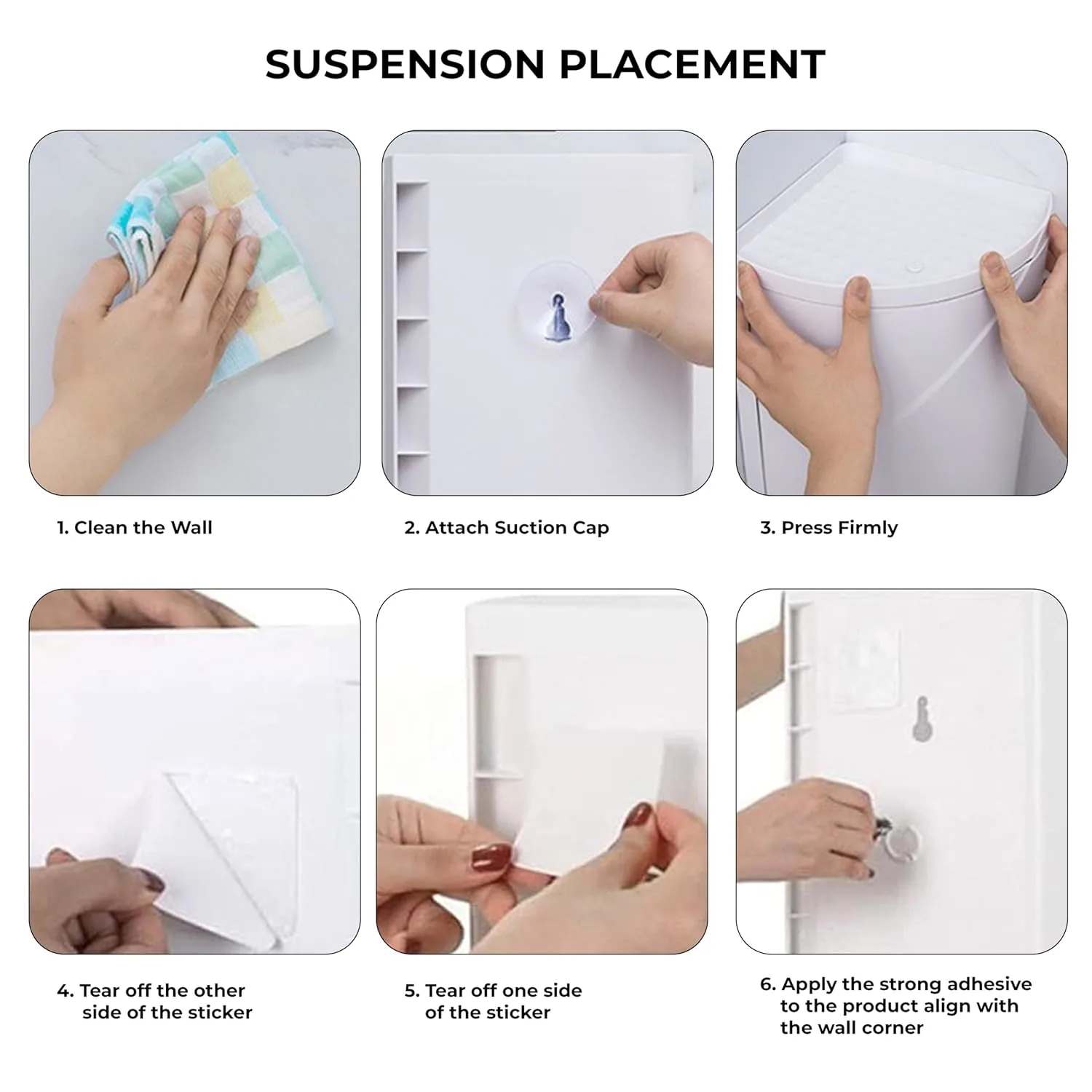 SUSPENSION PLACEMENT

1. Clean the Wall

2. Attach Suction Cap

3. Press Firmly

4. Tear off the other side of the sticker

5. Tear off one side of the sticker

6. Apply the strong adhesive to the product align with the wall corner